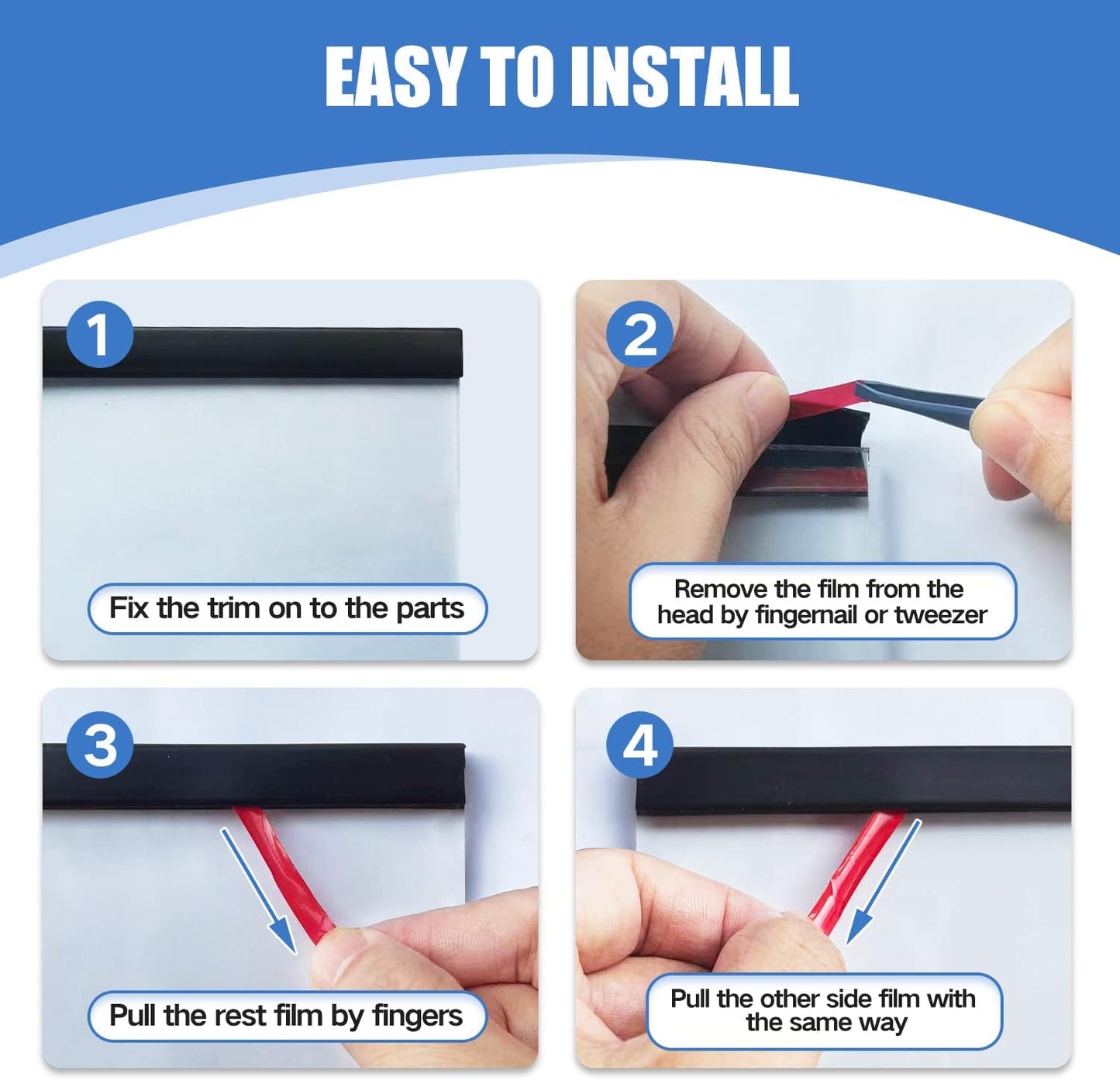 EASY TO INSTALL

1

Fix the trim on to the parts

2

Remove the film from the head by fingernail or tweezer

3

Pull the rest film by fingers

4

Pull the other side film with the same way