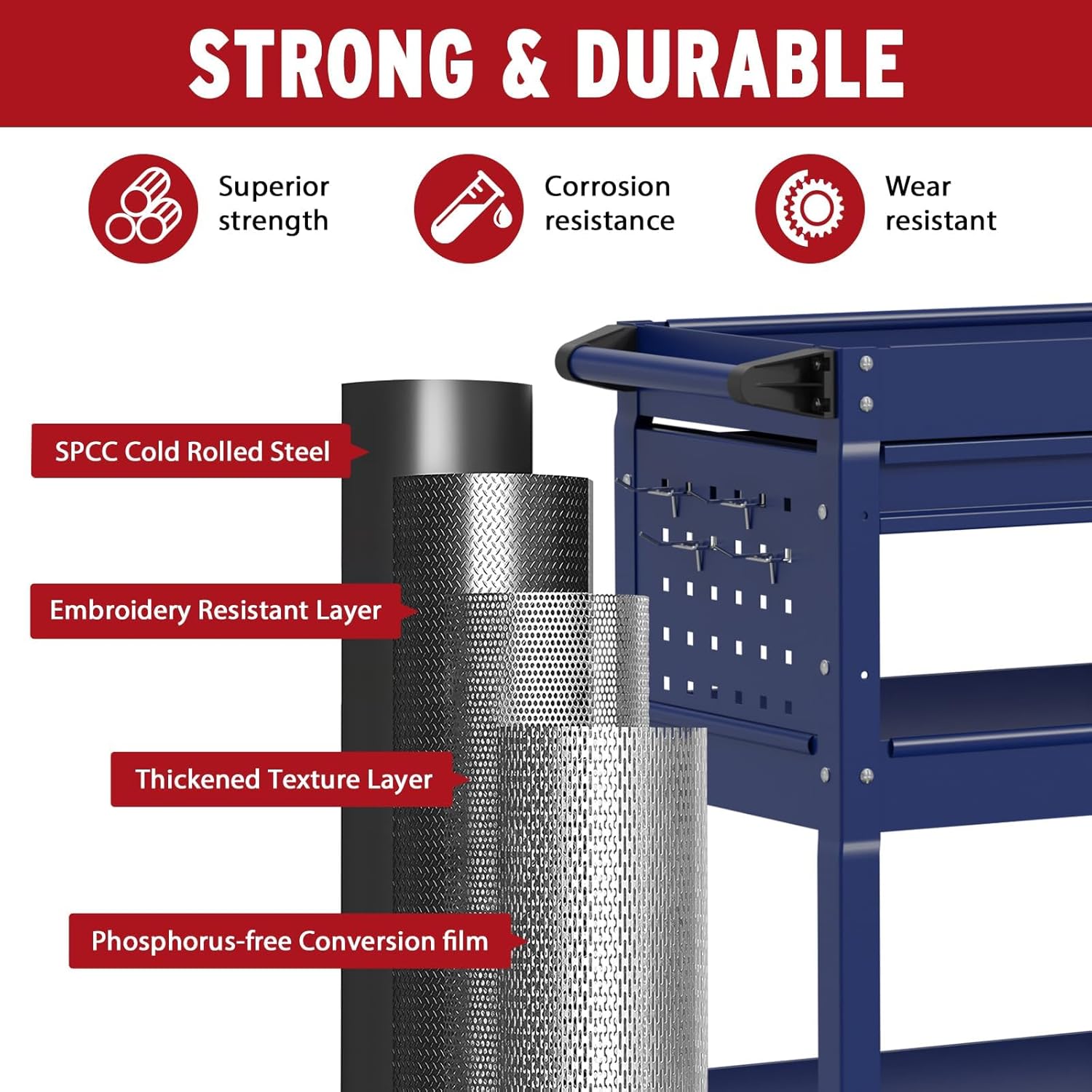 STRONG & DURABLE

Superior strength

Corrosion resistance

Wear resistant

SPCC Cold Rolled Steel

Embroidery Resistant Layer

Thickened Texture Layer

Phosphorus-free Conversion film