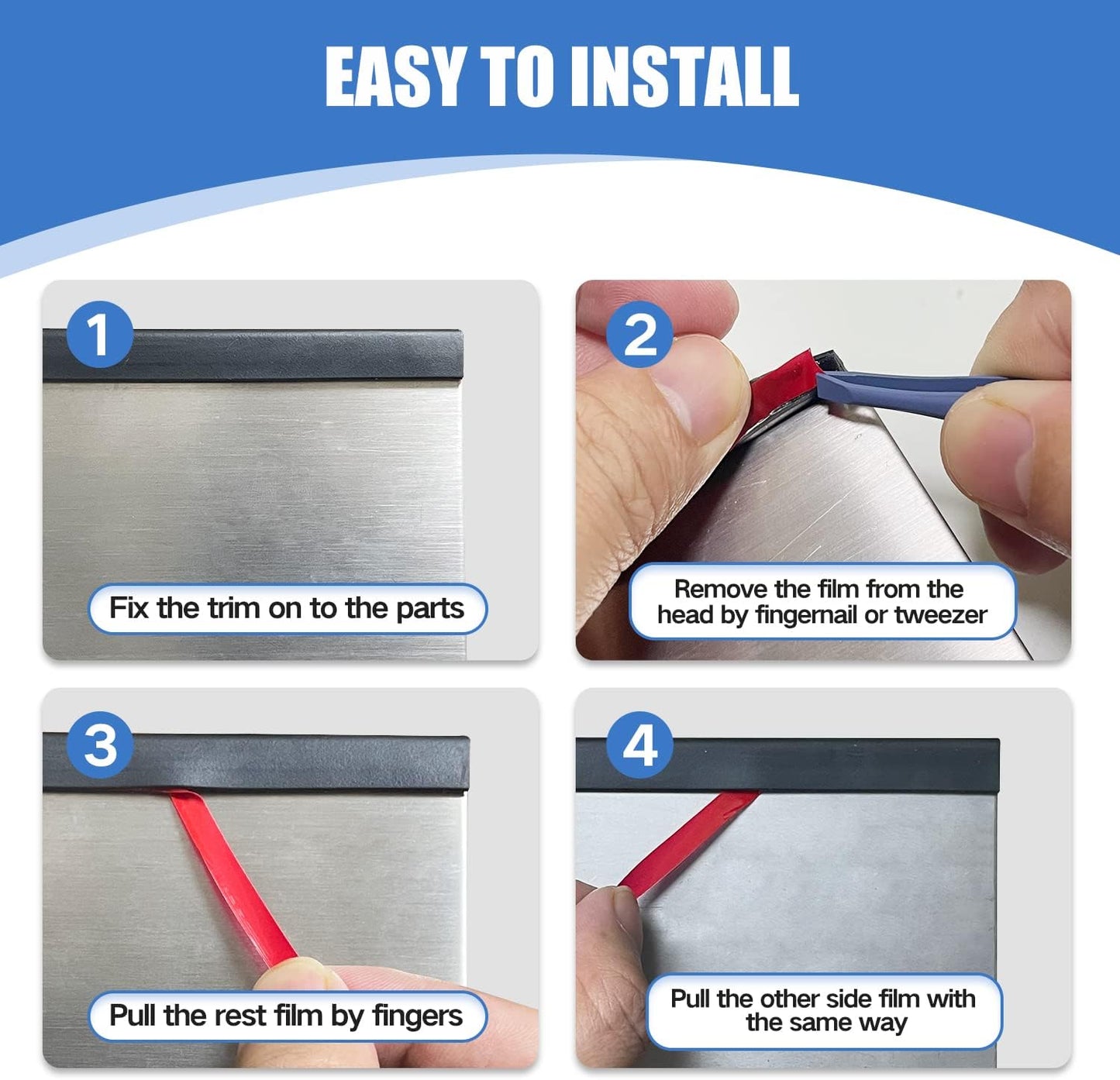 EASY TO INSTALL

1

Fix the trim on to the parts

2

Remove the film from the head by fingernail or tweezer

3

Pull the rest film by fingers

4

Pull the other side film with the same way