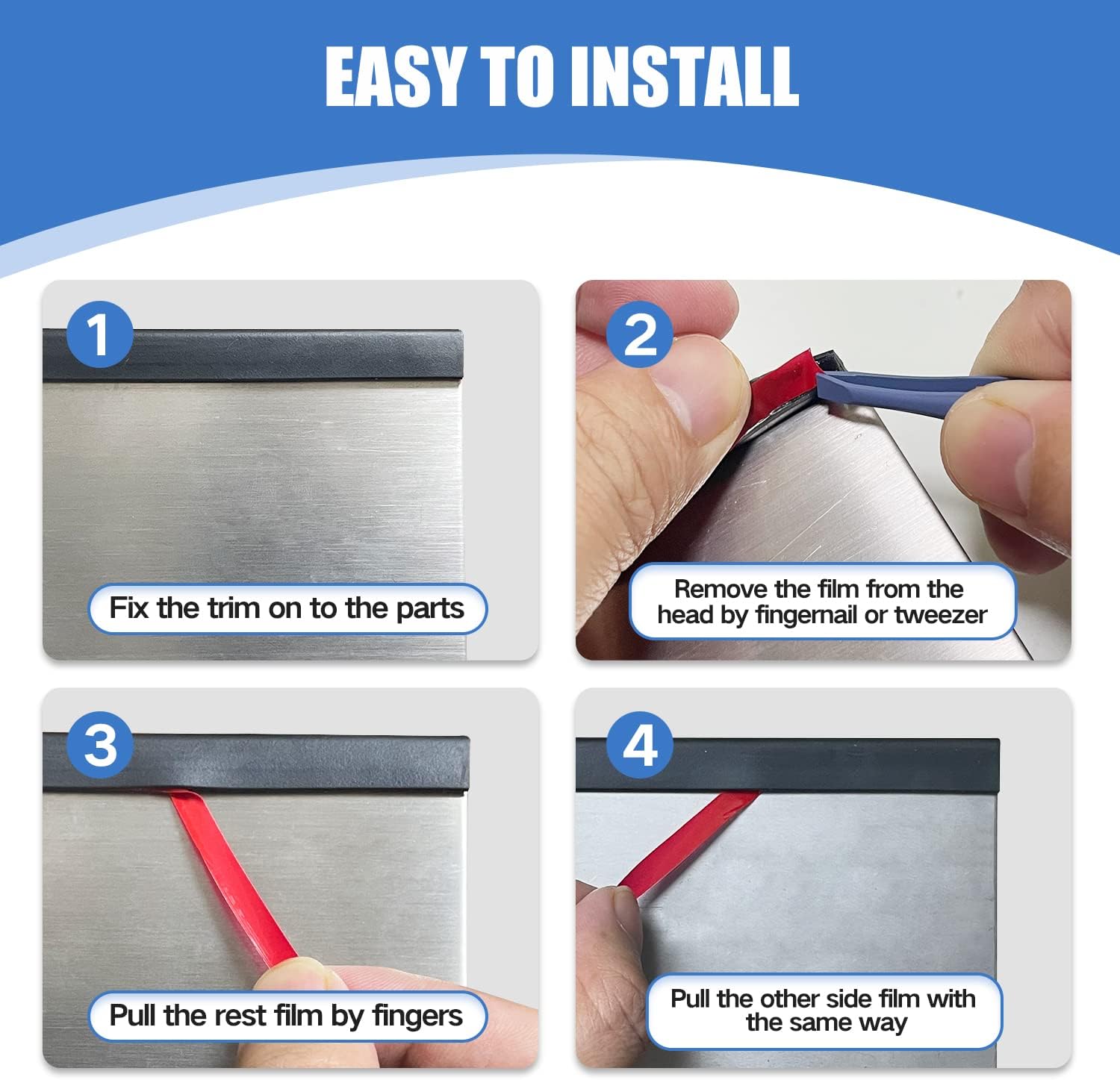 EASY TO INSTALL

1

Fix the trim on to the parts

2

Remove the film from the head by fingernail or tweezer

3

Pull the rest film by fingers

4

Pull the other side film with the same way