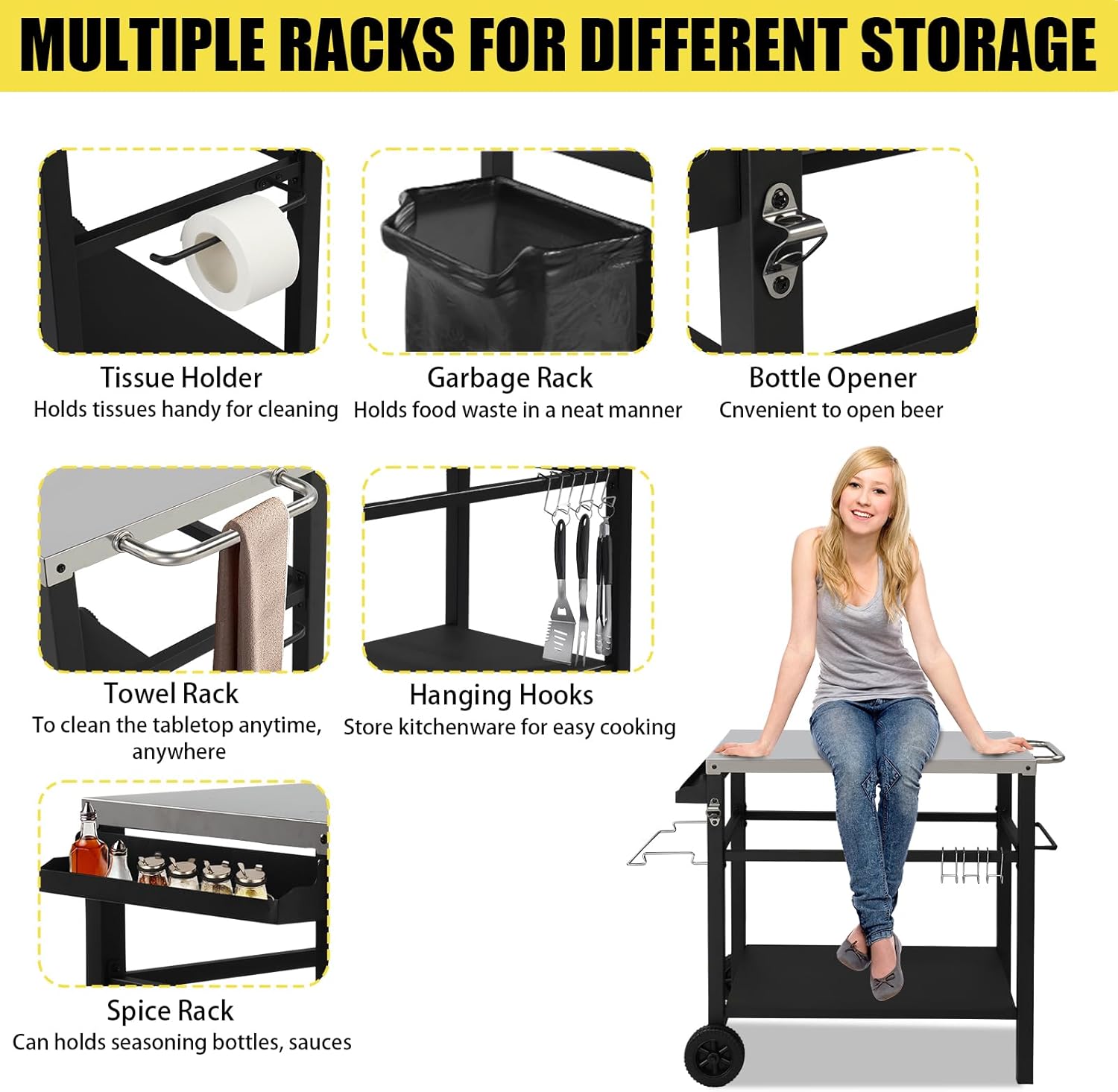 MULTIPLE RACKS FOR DIFFERENT STORAGE

Tissue Holder
Holds tissues handy for cleaning

Garbage Rack
Holds food waste in a neat manner

Bottle Opener
Cnvenient to open beer

Towel Rack
To clean the tabletop anytime, anywhere

Hanging Hooks
Store kitchenware for easy cooking

Spice Rack
Can holds seasoning bottles, sauces