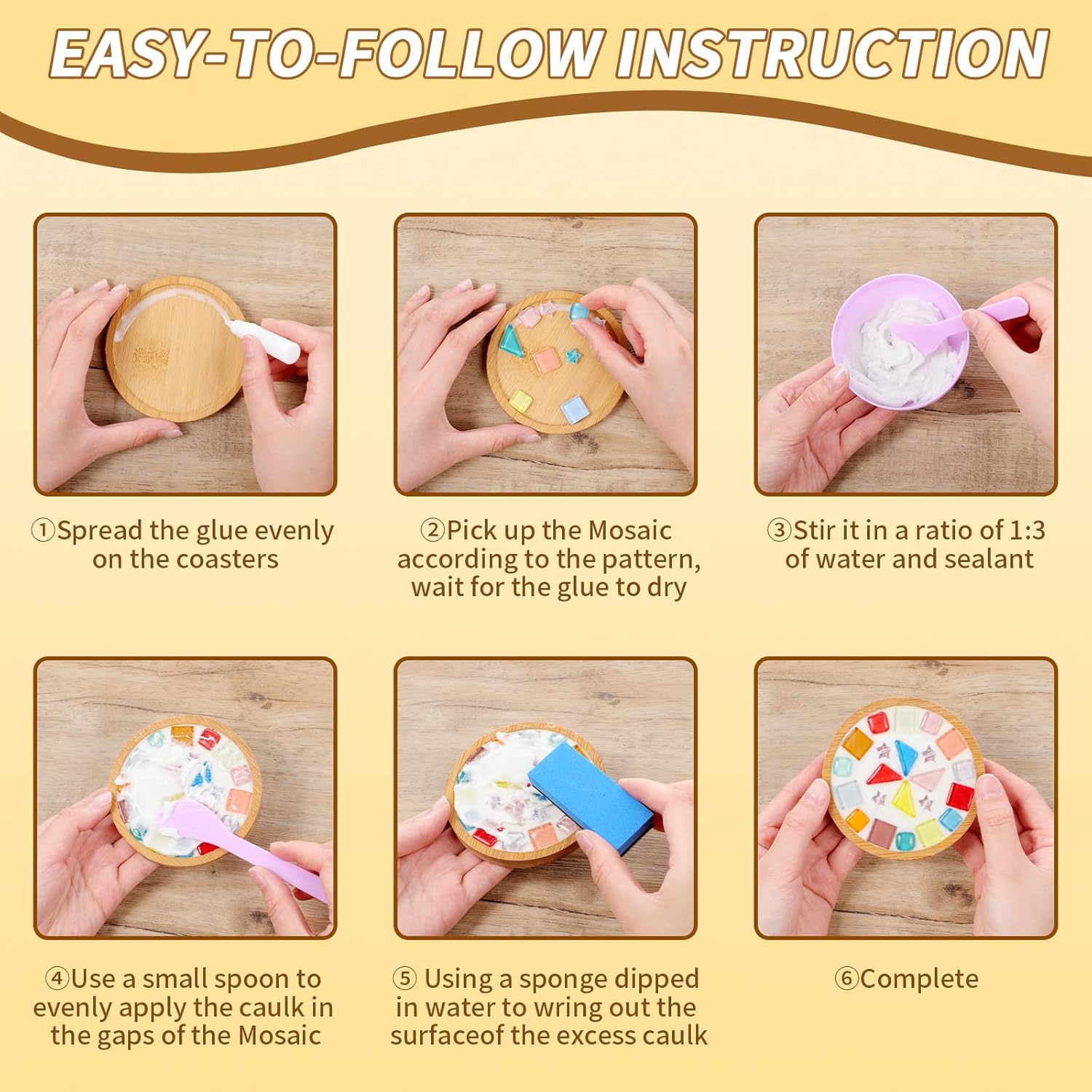 EASY-TO-FOLLOW INSTRUCTION

①Spread the glue evenly on the coasters

②Pick up the Mosaic according to the pattern, wait for the glue to dry

③Stir it in a ratio of 1:3 of water and sealant

④Use a small spoon to evenly apply the caulk in the gaps of the Mosaic

⑤ Using a sponge dipped in water to wring out the surfaceof the excess caulk

⑥Complete