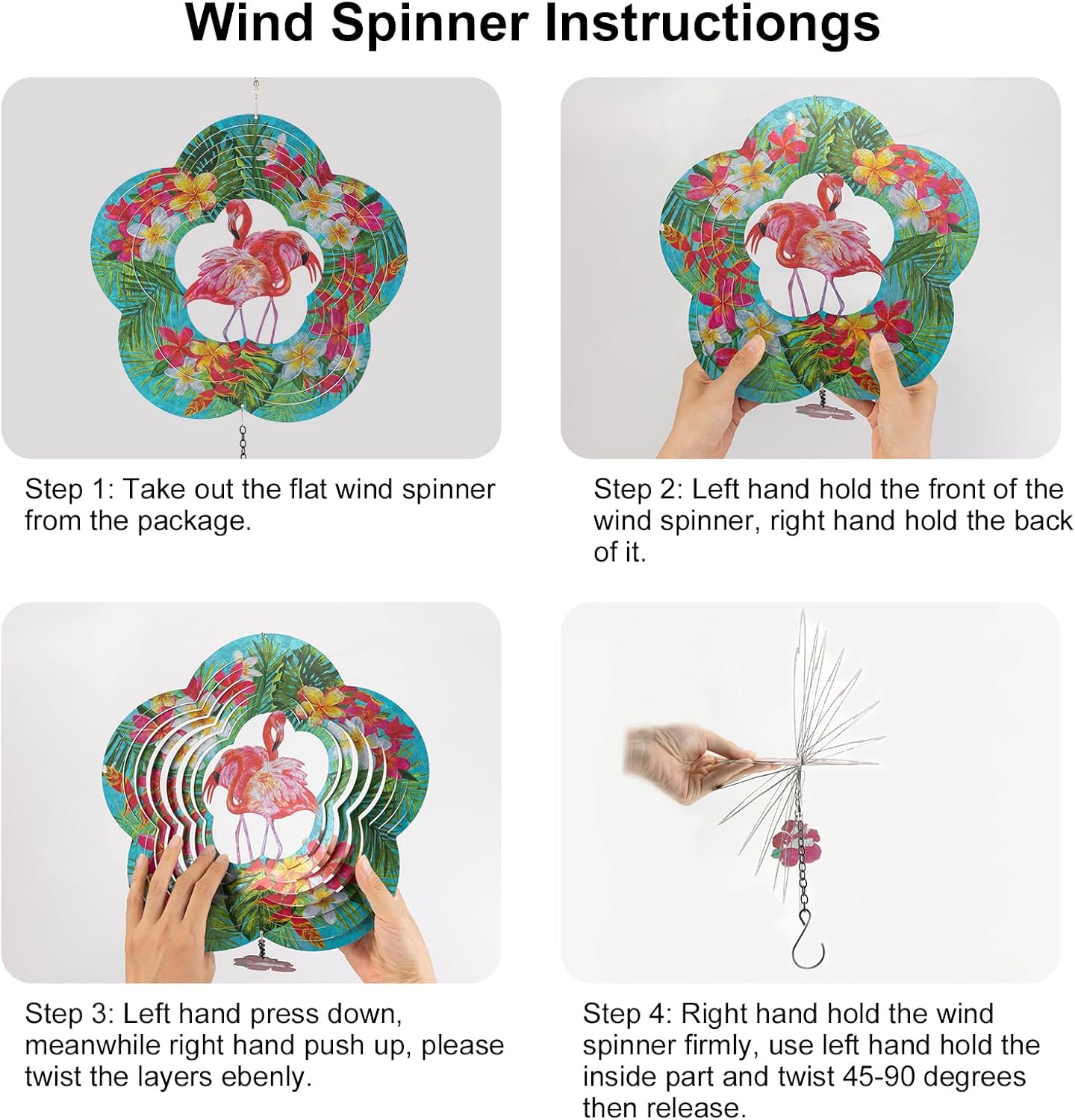 Wind Spinner Instructiongs

Step 1: Take out the flat wind spinner from the package.

Step 2: Left hand hold the front of the wind spinner, right hand hold the back of it.

Step 3: Left hand press down, meanwhile right hand push up, please twist the layers ebenly.

Step 4: Right hand hold the wind spinner firmly, use left hand hold the inside part and twist 45-90 degrees then release.