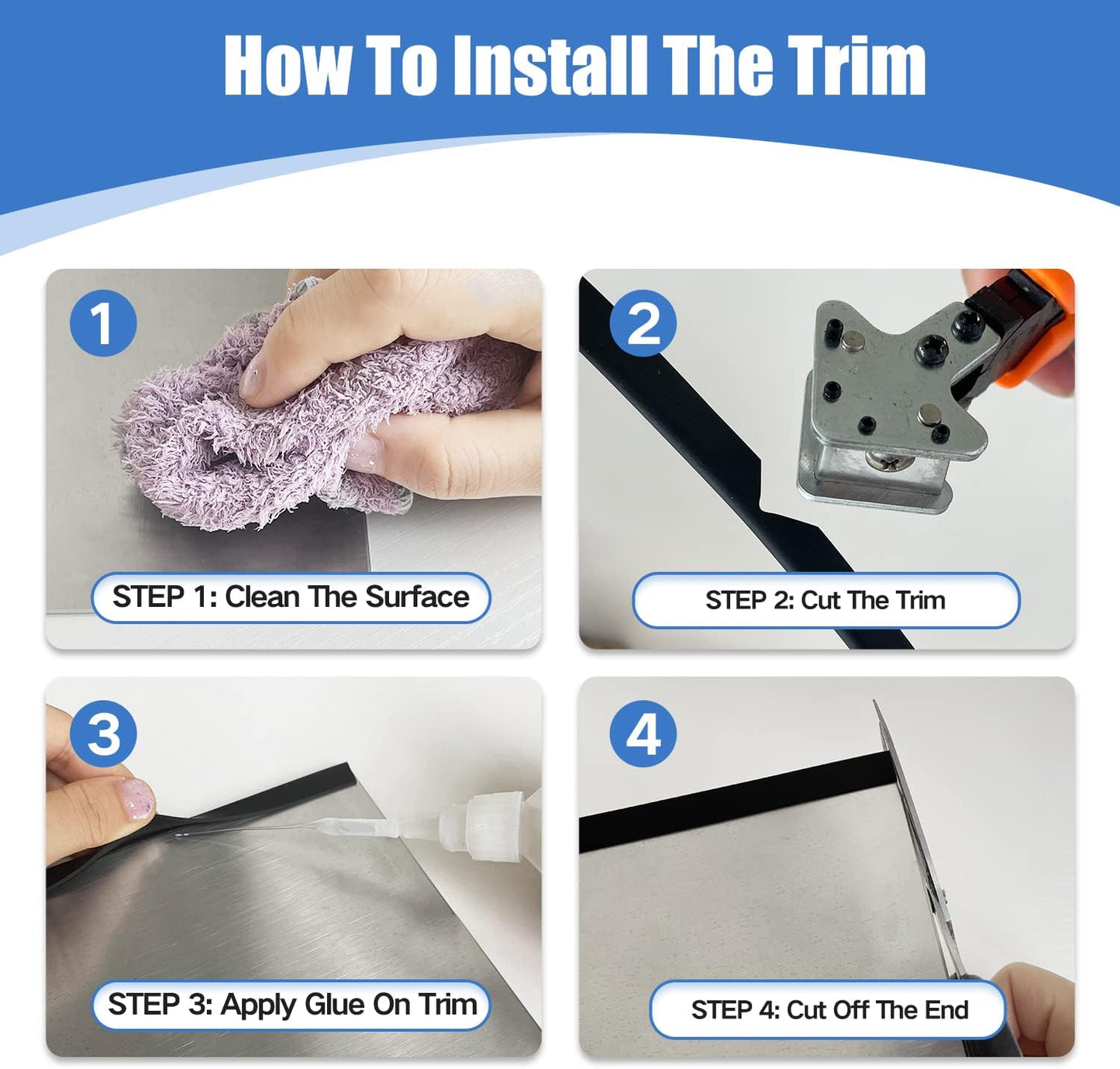 How To Install The Trim

1

STEP 1: Clean The Surface

2

STEP 2: Cut The Trim

3

STEP 3: Apply Glue On Trim

4

STEP 4: Cut Off The End