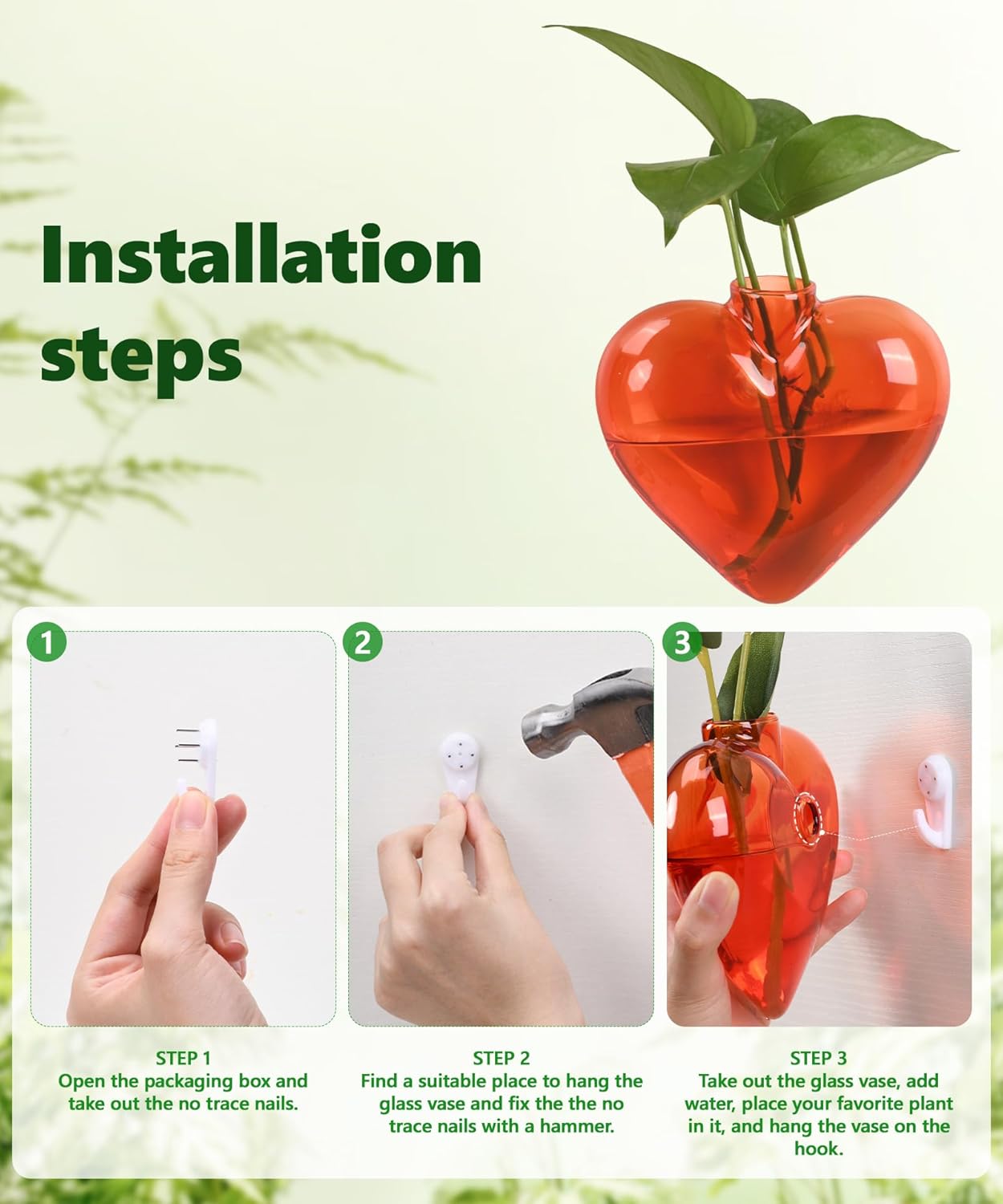 Installation steps

1

2

3

STEP 1
Open the packaging box and take out the no trace nails.

STEP 2
Find a suitable place to hang the glass vase and fix the the no trace nails with a hammer.

STEP 3
Take out the glass vase, add water, place your favorite plant in it, and hang the vase on the hook.