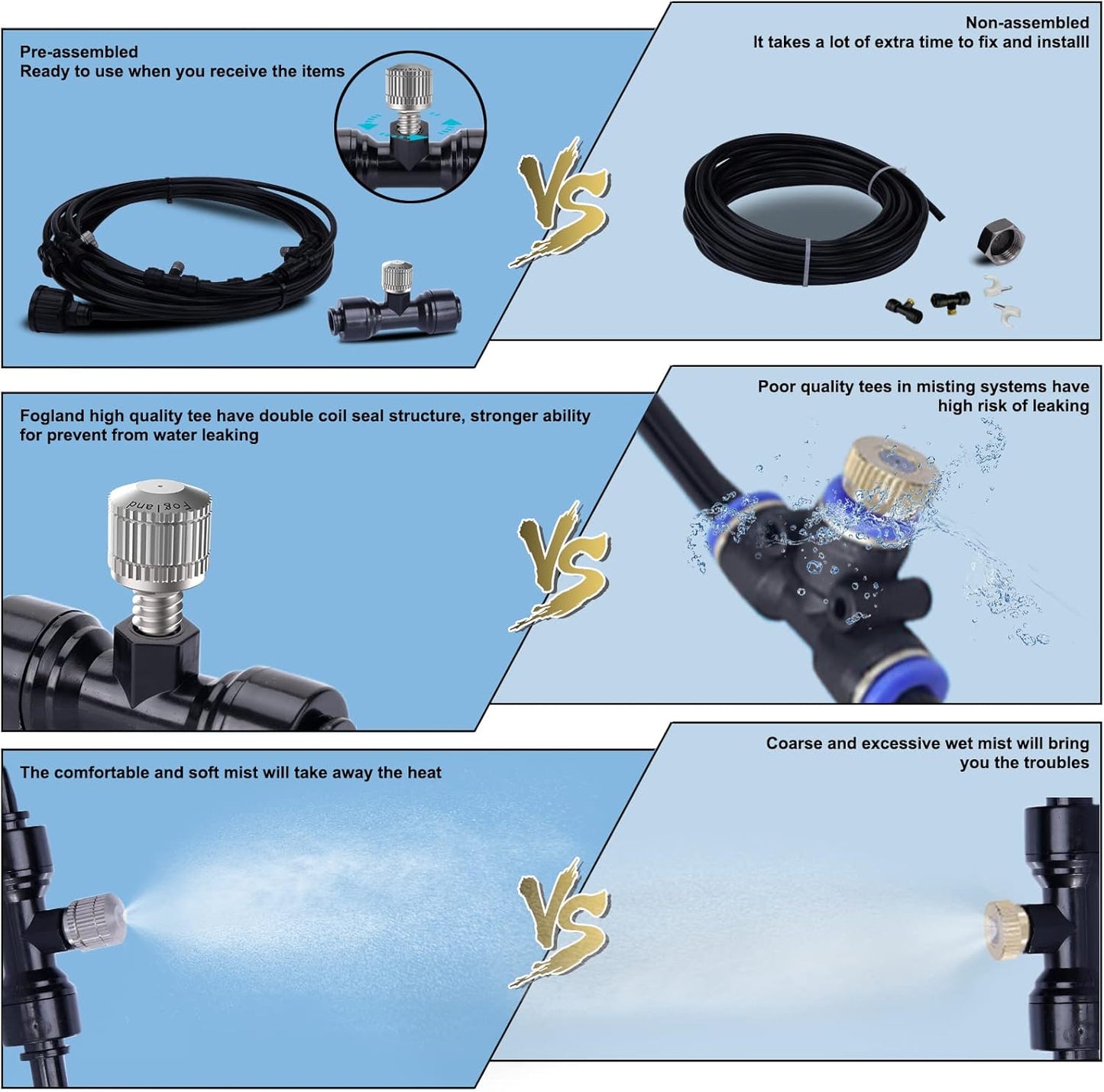 Pre-assembled
Ready to use when you receive the items

VS

Non-assembled
It takes a lot of extra time to fix and installl

Fogland high quality tee have double coil seal structure, stronger ability for prevent from water leaking

Fogland

VS

Poor quality tees in misting systems have high risk of leaking

The comfortable and soft mist will take away the heat

VS

Coarse and excessive wet mist will bring you the troubles