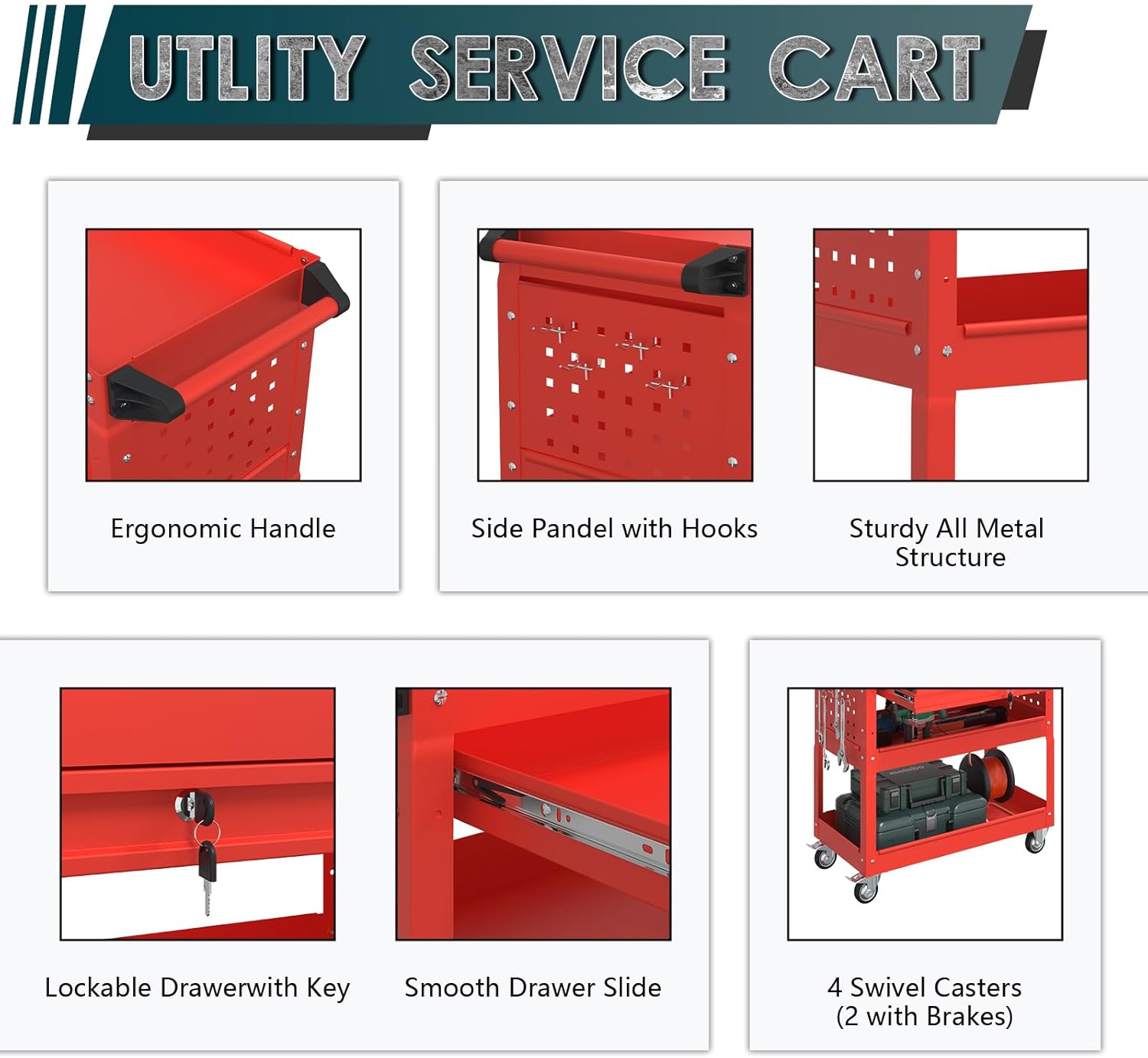 UTLITY SERVICE CART

Ergonomic Handle

Side Pandel with Hooks

Sturdy All Metal Structure

Lockable Drawerwith Key

Smooth Drawer Slide

4 Swivel Casters (2 with Brakes)