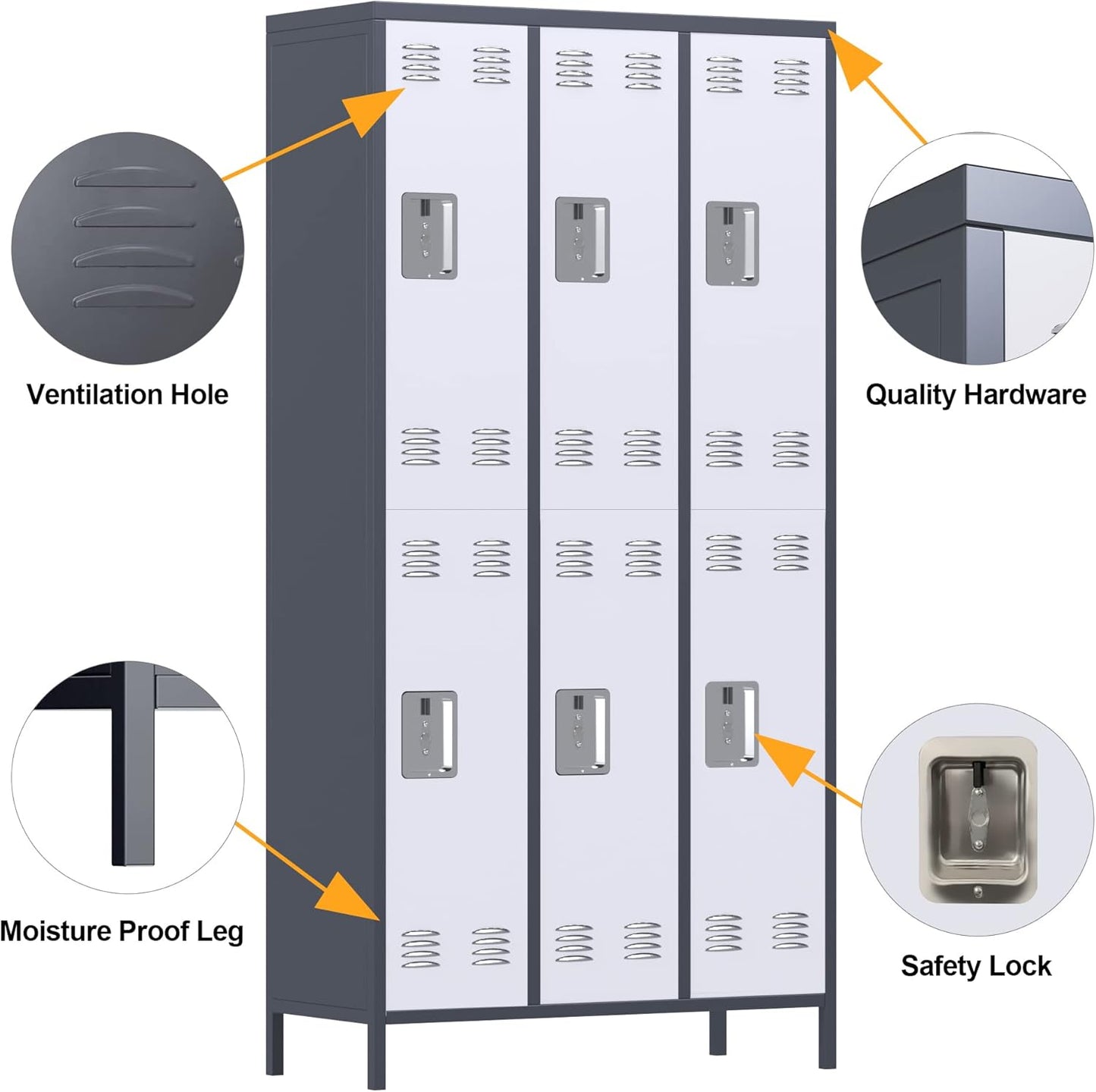 Ventilation Hole

Quality Hardware

Moisture Proof Leg

Safety Lock