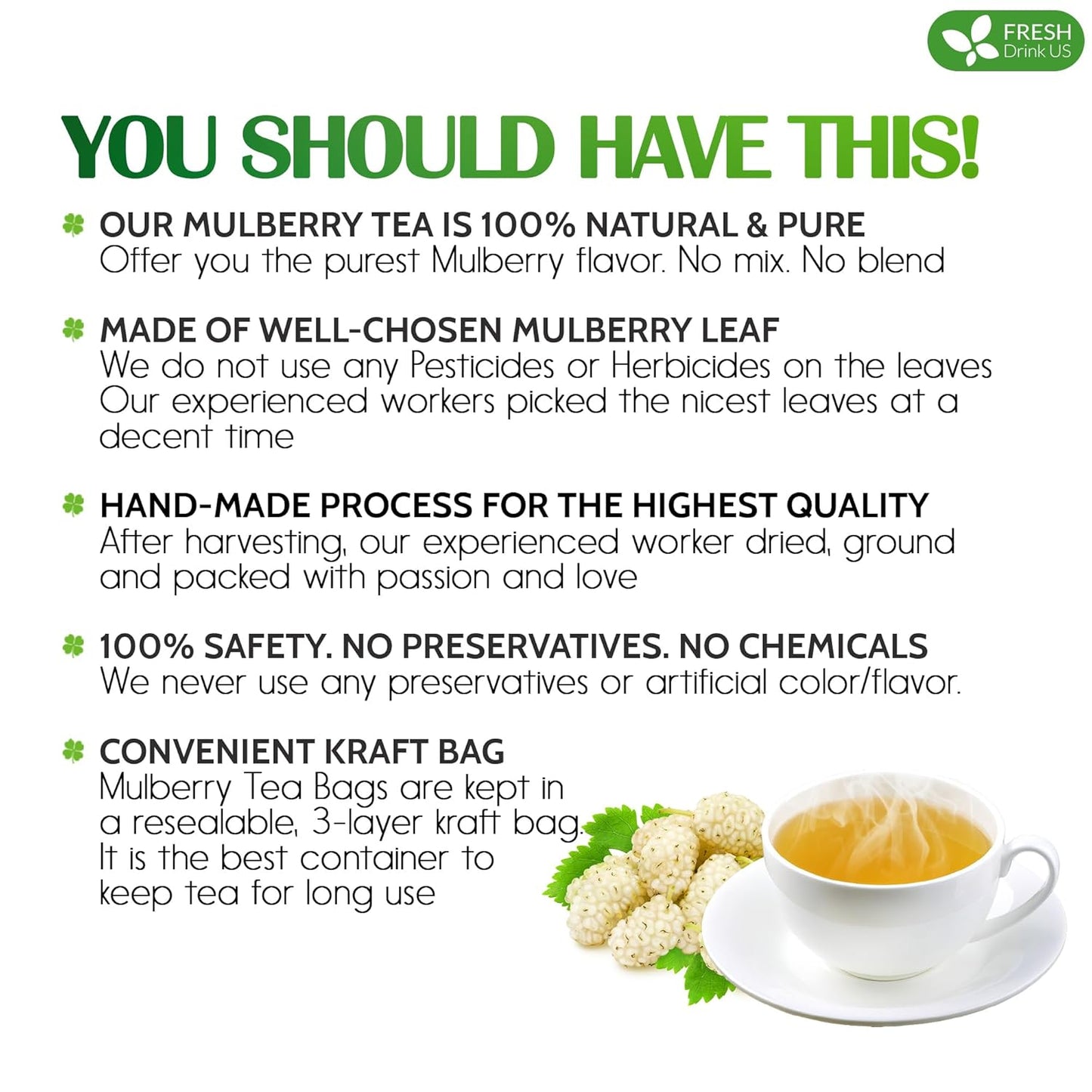 FRESH
Drink US

YOU SHOULD HAVE THIS!

OUR MULBERRY TEA IS 100% NATURAL & PURE
Offer you the purest Mulberry flavor. No mix. No blend

MADE OF WELL-CHOSEN MULBERRY LEAF
We do not use any Pesticides or Herbicides on the leaves
Our experienced workers picked the nicest leaves at a decent time

HAND-MADE PROCESS FOR THE HIGHEST QUALITY
After harvesting, our experienced worker dried, ground and packed with passion and love

100% SAFETY. NO PRESERVATIVES. NO CHEMICALS
We never use any preservatives or artificial color/flavor.

CONVENIENT KRAFT BAG
Mulberry Tea Bags are kept in a resealable, 3-layer kraft bag. It is the best container to keep tea for long use