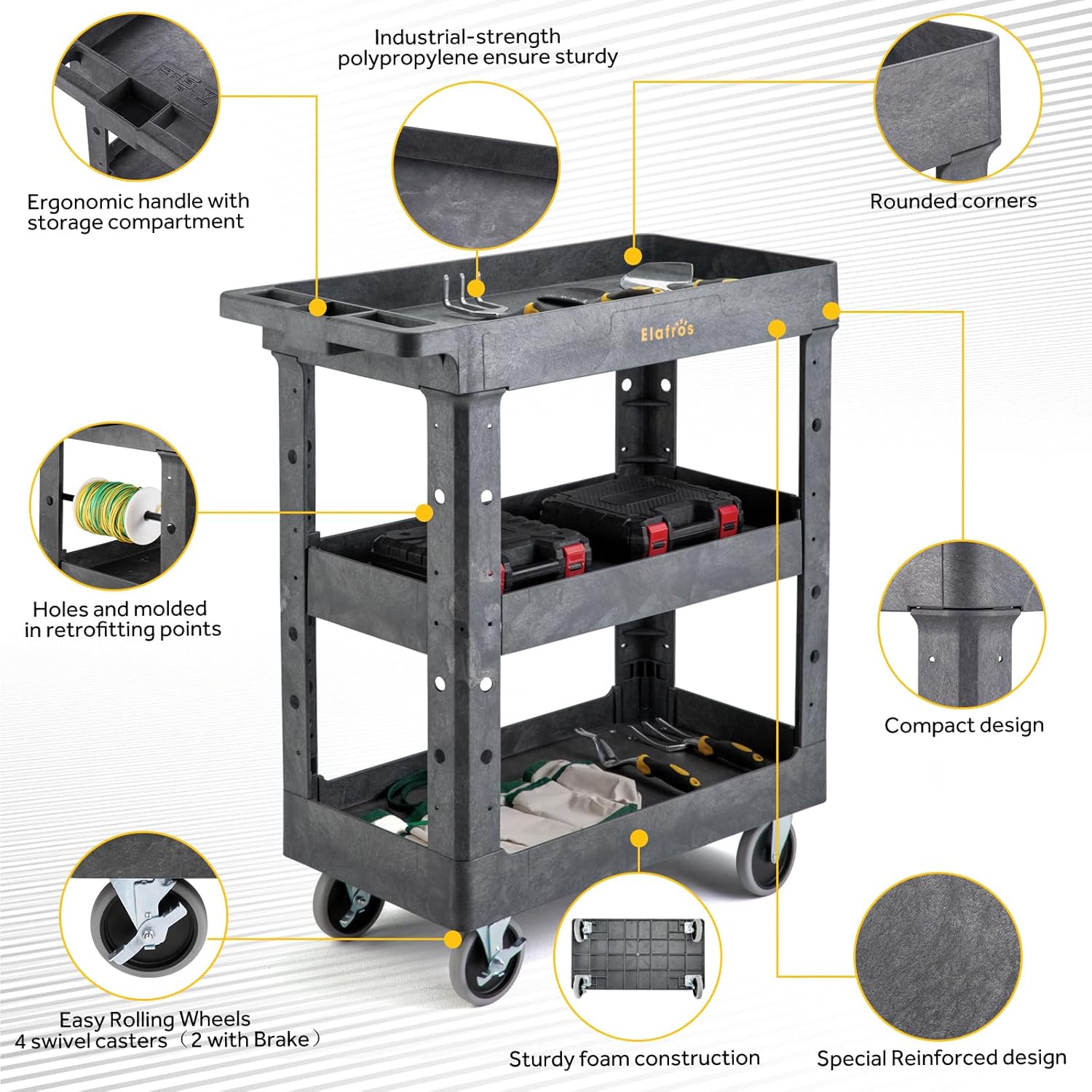 Industrial-strength polypropylene ensure sturdy

Ergonomic handle with storage compartment

Rounded corners

Elafros

Holes and molded in retrofitting points

Compact design

Easy Rolling Wheels
4 swivel casters（2 with Brake）

Sturdy foam construction

Special Reinforced design