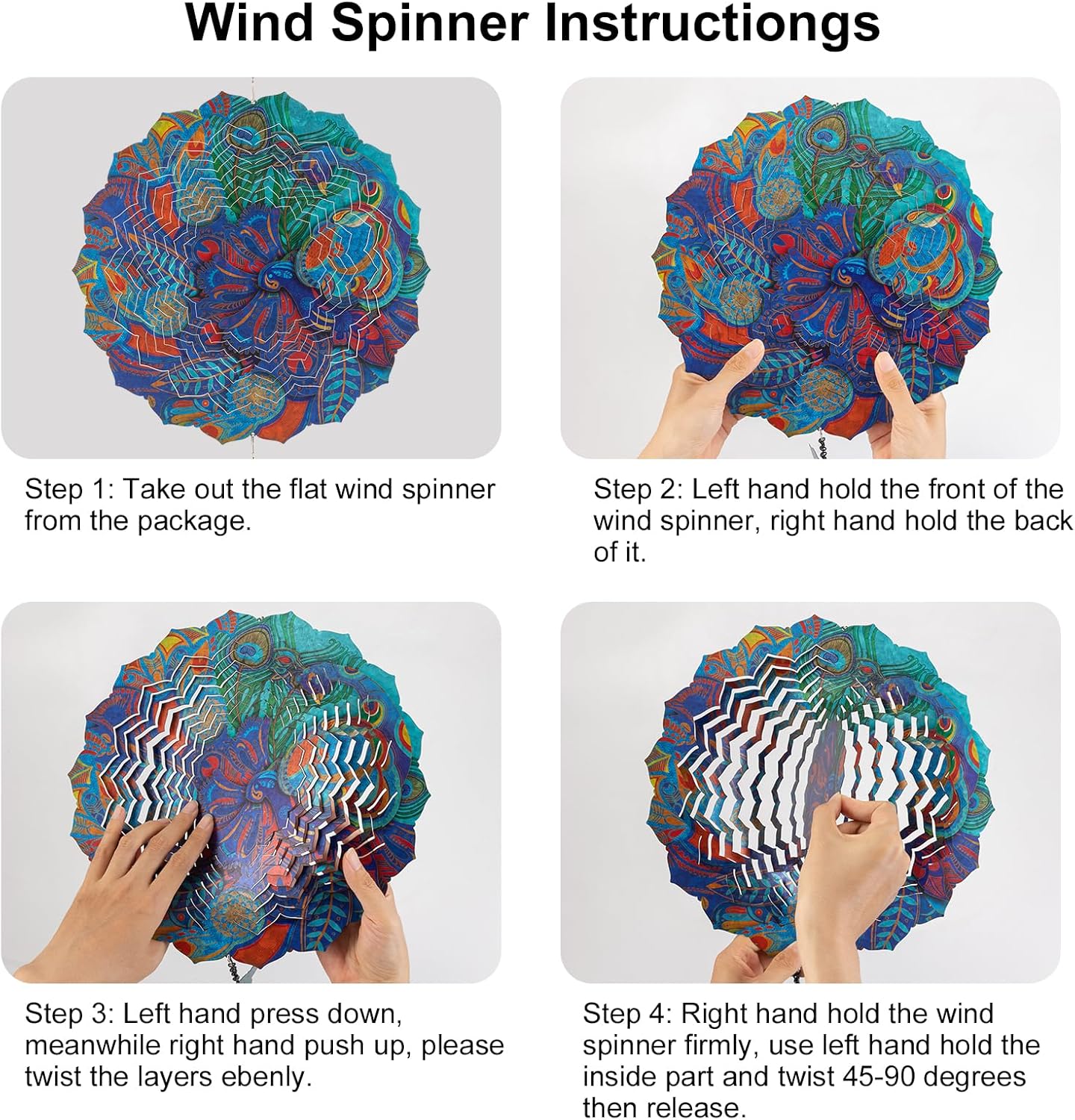 Wind Spinner Instructiongs

Step 1: Take out the flat wind spinner from the package.

Step 2: Left hand hold the front of the wind spinner, right hand hold the back of it.

Step 3: Left hand press down, meanwhile right hand push up, please twist the layers ebenly.

Step 4: Right hand hold the wind spinner firmly, use left hand hold the inside part and twist 45-90 degrees then release.