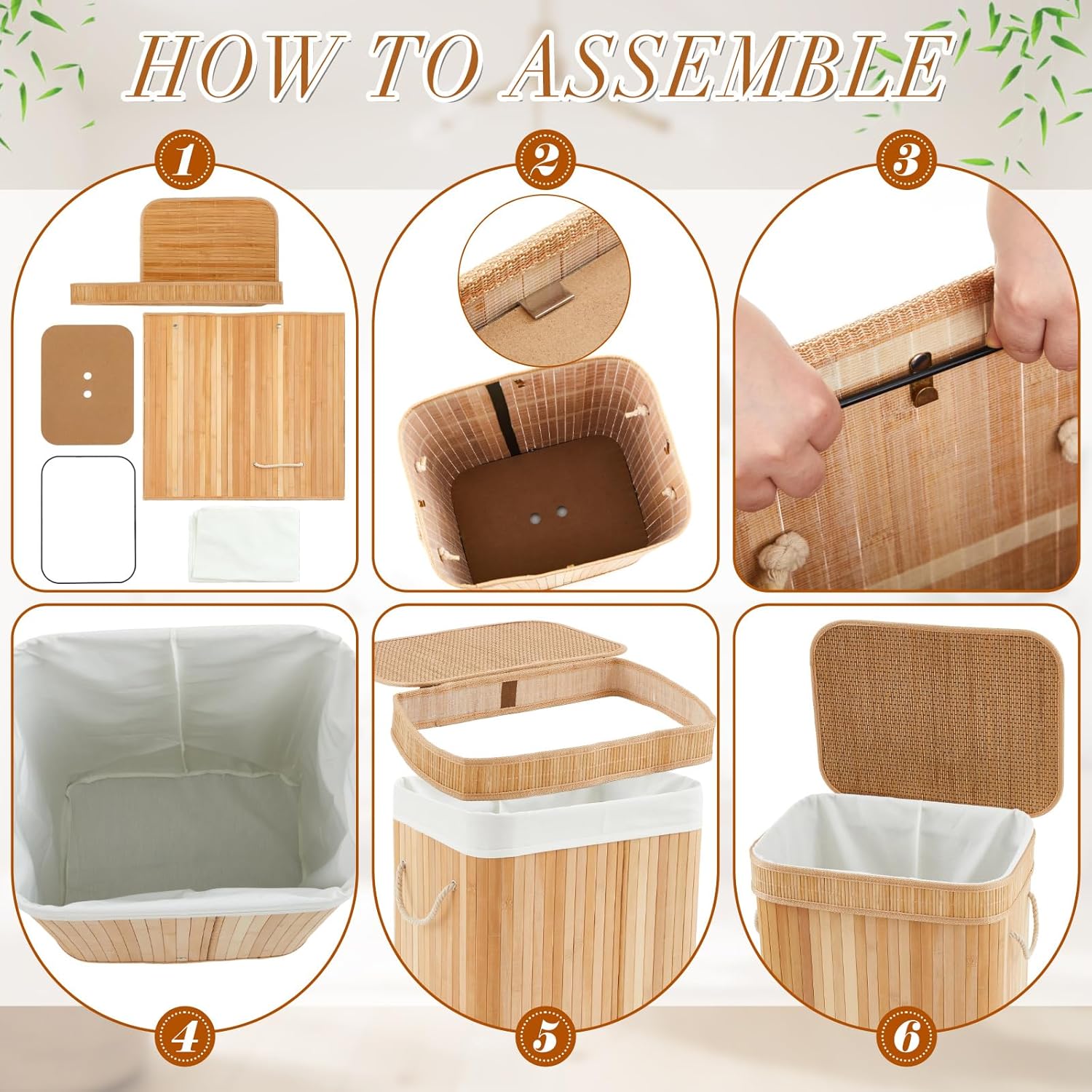 HOW TO ASSEMBLE

1

2

3

4

5

6