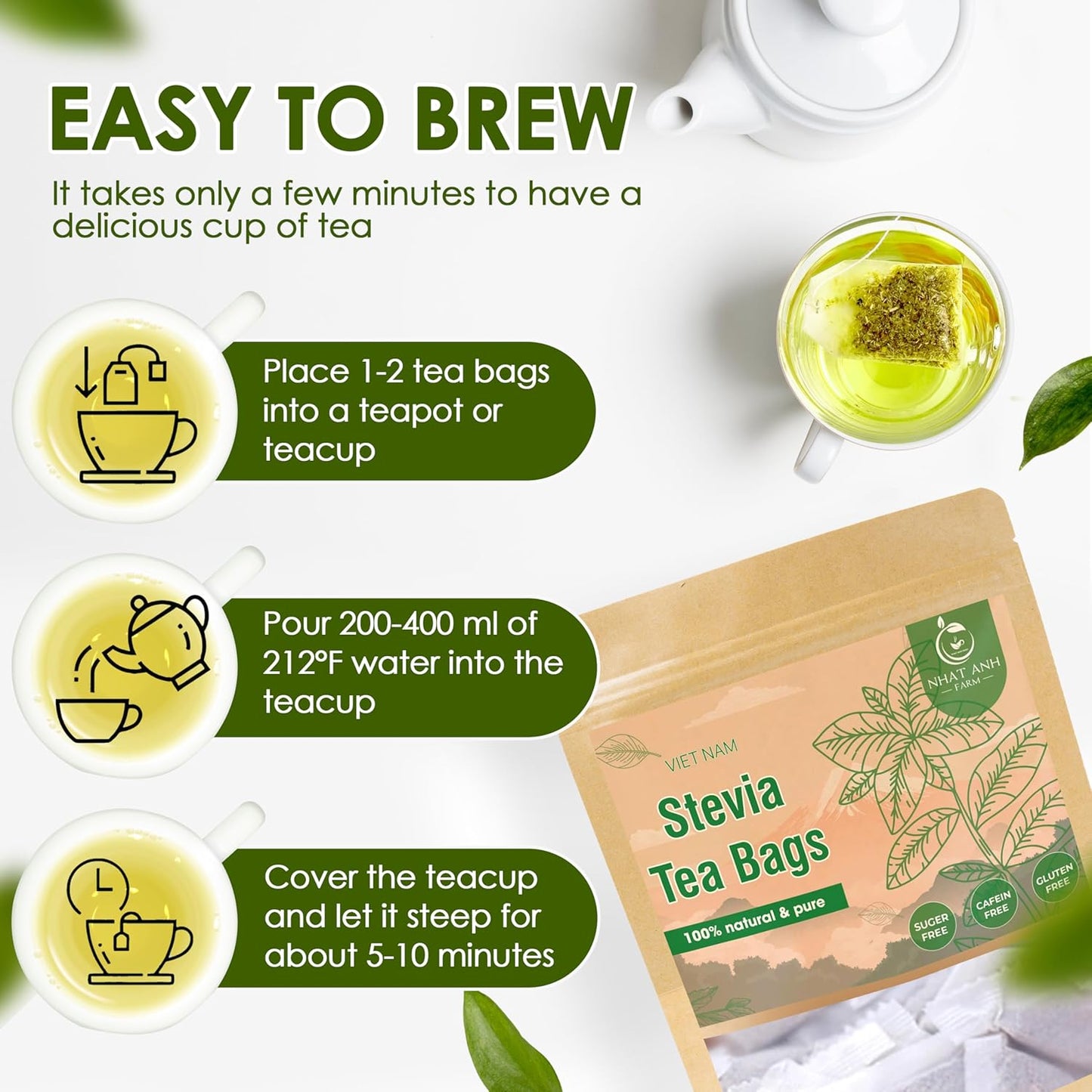 EASY TO BREW

It takes only a few minutes to have a delicious cup of tea

Place 1-2 tea bags into a teapot or teacup

Pour 200-400 ml of 212°F water into the teacup

Cover the teacup and let it steep for about 5-10 minutes

NHAT ANH FARM

VIET NAM

Stevia Tea Bags

100% natural & pure

SUGER FREE

CAFEIN FREE

GLUTEN FREE