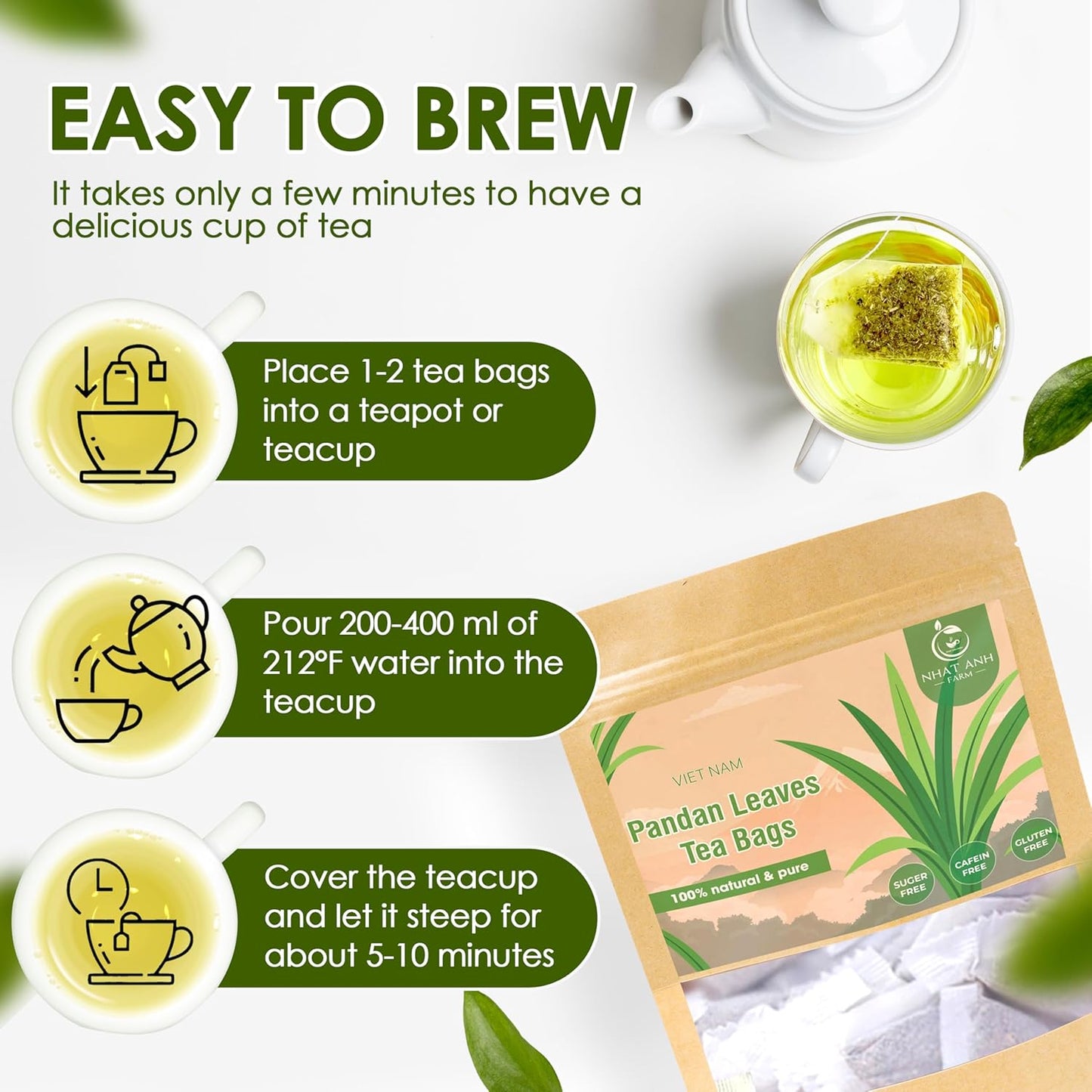 EASY TO BREW

It takes only a few minutes to have a delicious cup of tea

Place 1-2 tea bags into a teapot or teacup

Pour 200-400 ml of 212°F water into the teacup

Cover the teacup and let it steep for about 5-10 minutes

NHAT ANH FARM

VIET NAM

Pandan Leaves Tea Bags

100% natural & pure

SUGER FREE

CAFEIN FREE

GLUTEN FREE