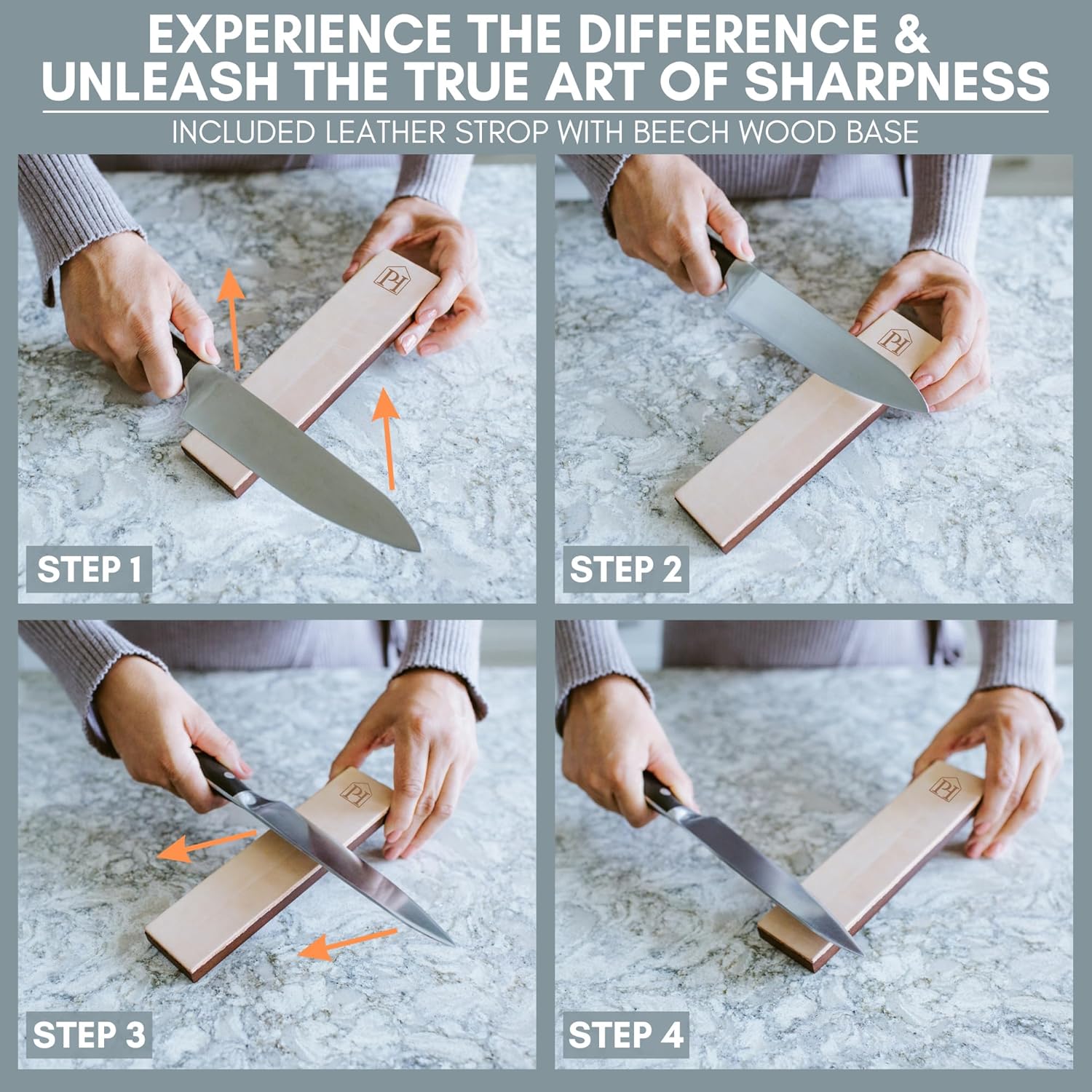 EXPERIENCE THE DIFFERENCE & UNLEASH THE TRUE ART OF SHARPNESS

INCLUDED LEATHER STROP WITH BEECH WOOD BASE

PH

STEP 1

PH

STEP 2

PH

STEP 3

PH

STEP 4