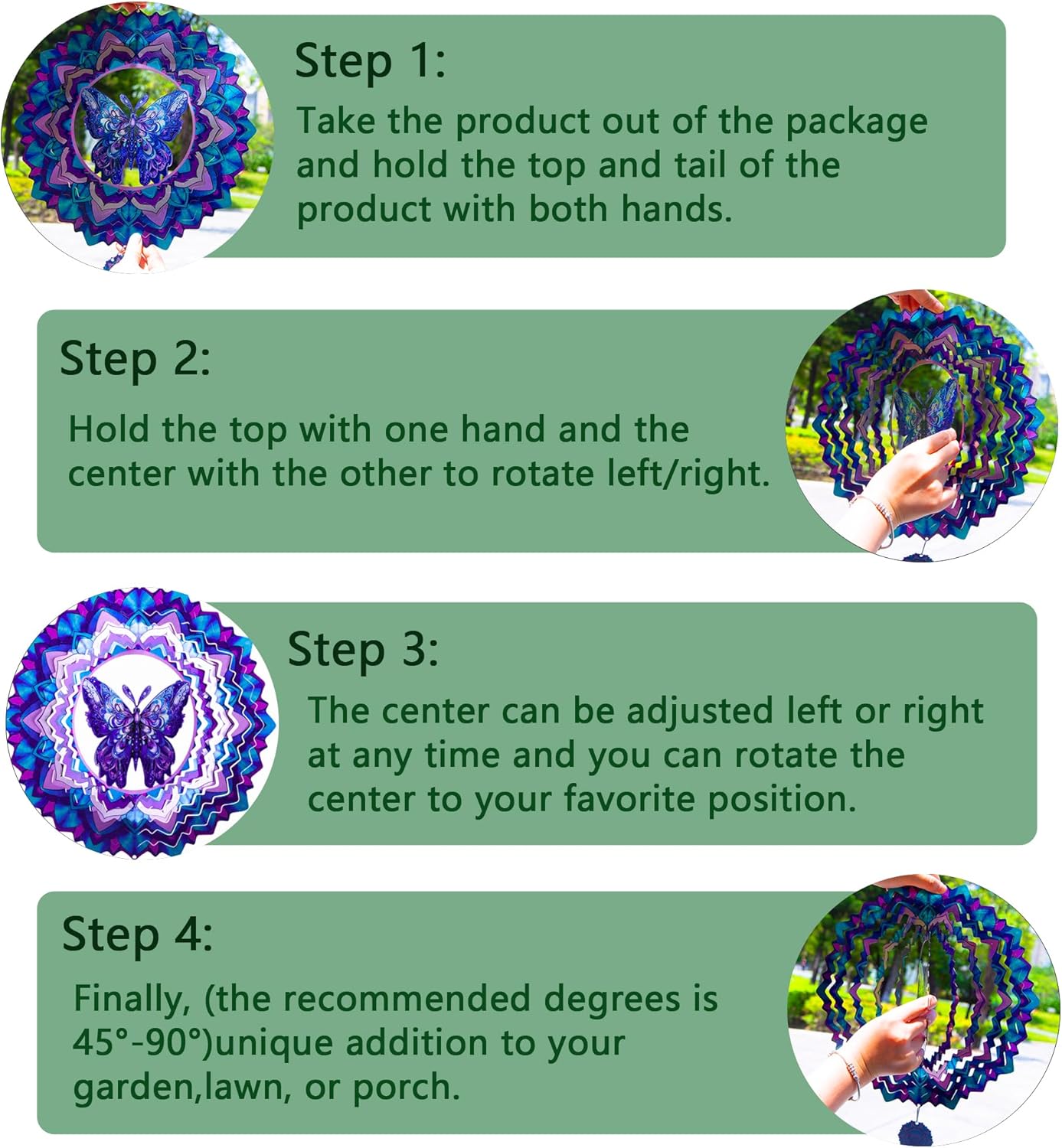 Step 1:
Take the product out of the package and hold the top and tail of the product with both hands.

Step 2:
Hold the top with one hand and the center with the other to rotate left/right.

Step 3:
The center can be adjusted left or right at any time and you can rotate the center to your favorite position.

Step 4:
Finally, (the recommended degrees is 45°-90°)unique addition to your garden,lawn, or porch.